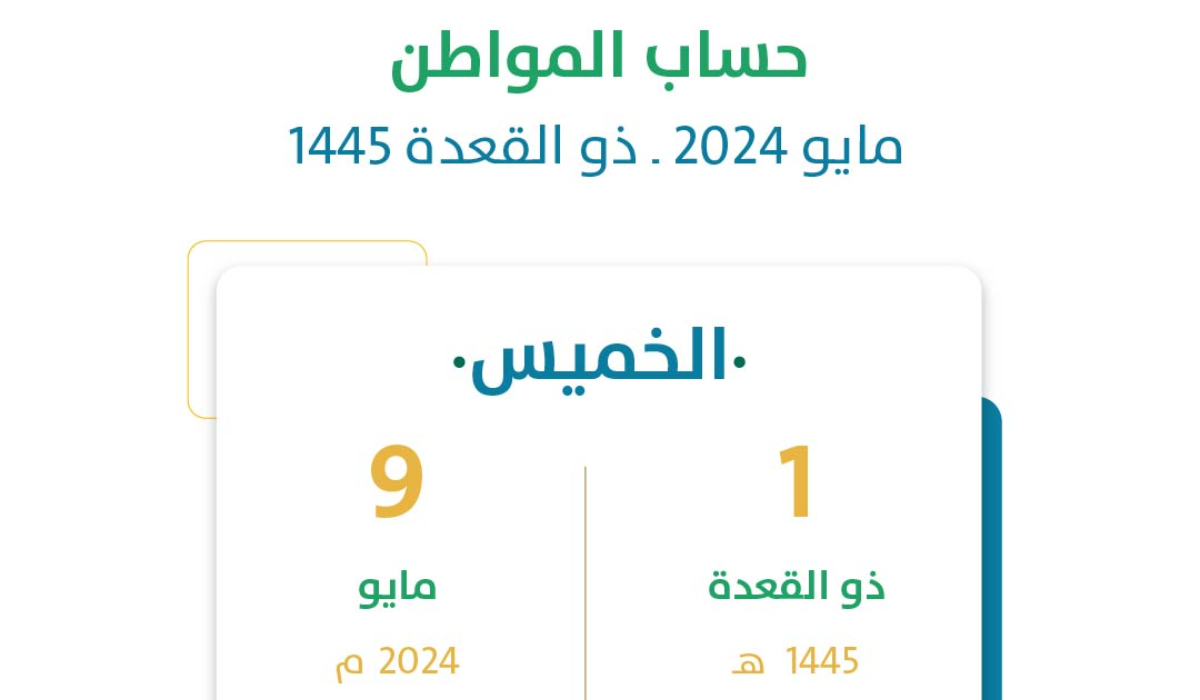 حساب المواطن

مايو 2024 . ذو القعدة 1445

الخميس

1
ذو القعدة
1445 هـ

9
مايو
2024 م